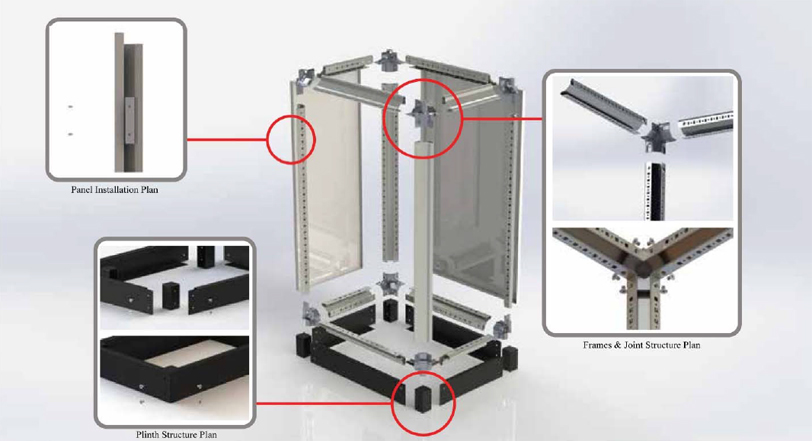 Panel Installation Plan

Frames & Joint Structure Plan

Plinth Structure Plan